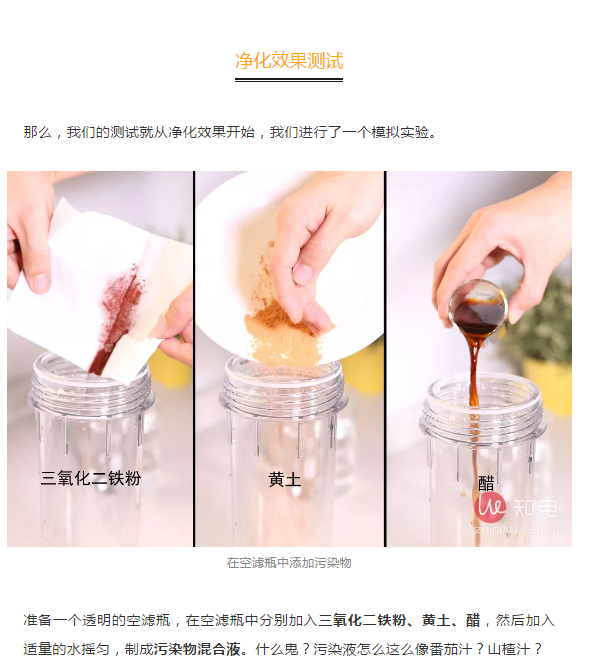 净化效果测试

那么，我们的测试就从净化效果开始，我们进行了一个模拟实验。

三氧化二铁粉

黄土

醋

知电
ZHIDIAN.com.cn

在空滤瓶中添加污染物

准备一个透明的空滤瓶，在空滤瓶中分别加入三氧化二铁粉、黄土、醋，然后加入适量的水摇匀，制成污染物混合液。什么鬼？污染液怎么这么像番茄汁？山楂汁？