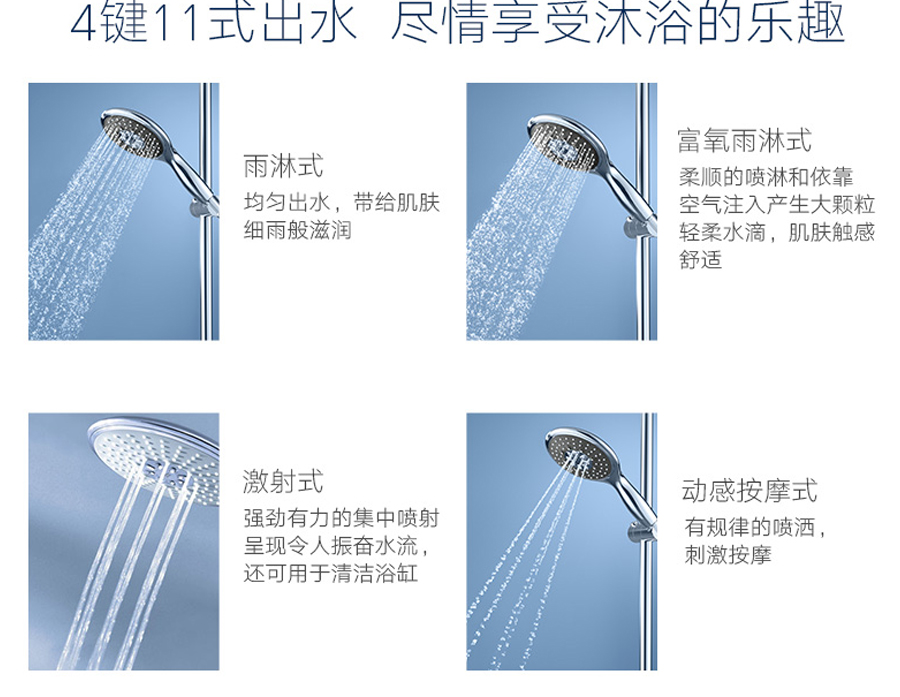 4键11式出水 尽情享受沐浴的乐趣

雨淋式

均匀出水，带给肌肤细雨般滋润

富氧雨淋式

柔顺的喷淋和依靠空气注入产生大颗粒轻柔水滴，肌肤触感舒适

激射式

强劲有力的集中喷射呈现令人振奋水流，还可用于清洁浴缸

动感按摩式

有规律的喷洒，刺激按摩